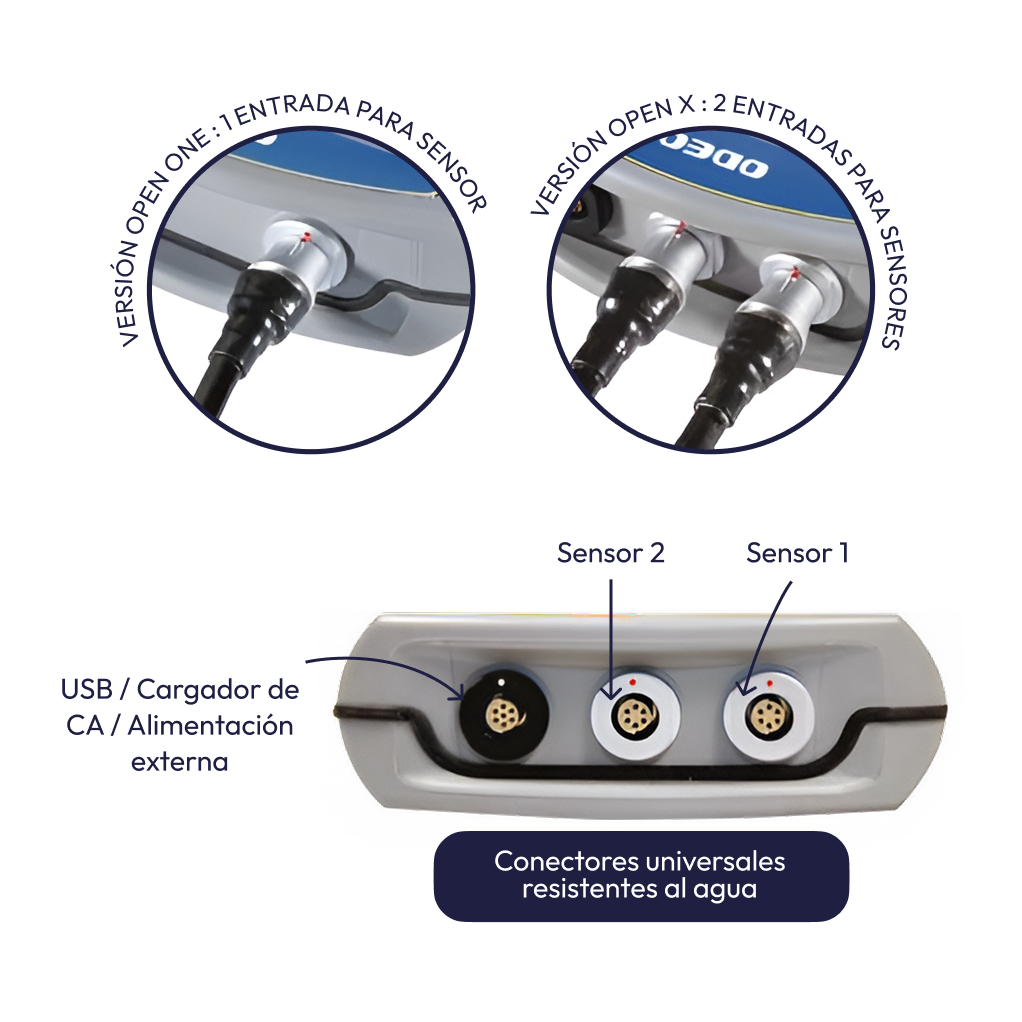 VERSIÓN OPEN ONE : 1 ENTRADA PARA SENSOR

VERSIÓN OPEN X : 2 ENTRADAS PARA SENSORES

ODEO

Sensor 2

Sensor 1

USB / Cargador de CA / Alimentación externa

Conectores universales resistentes al agua